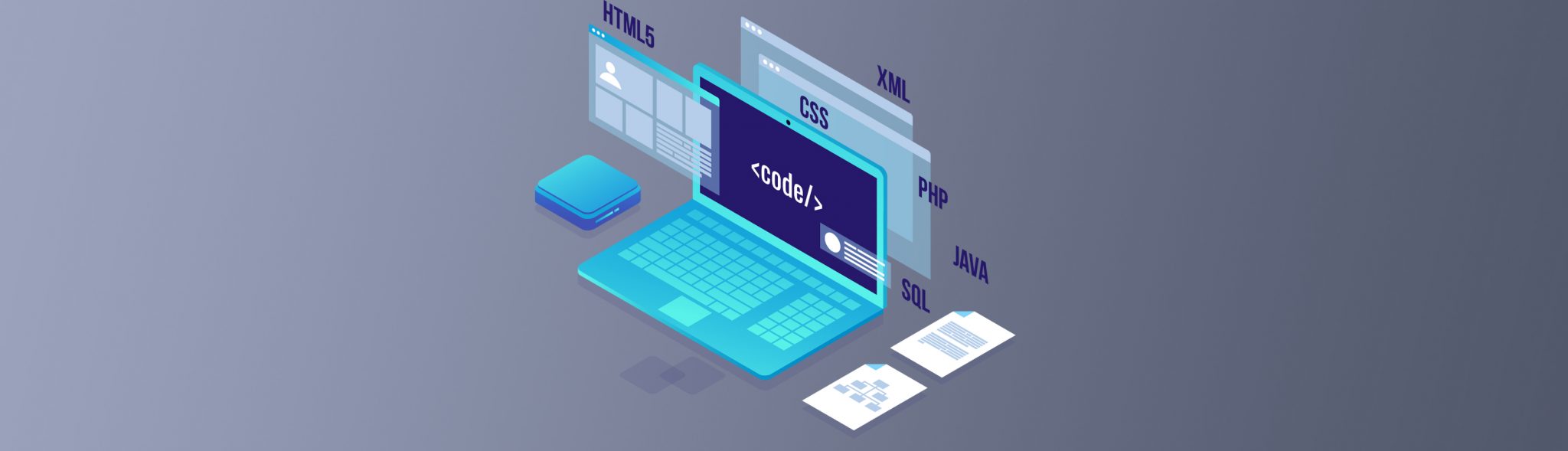 HTML5

XML

CSS

<code/>

PHP

JAVA

SQL